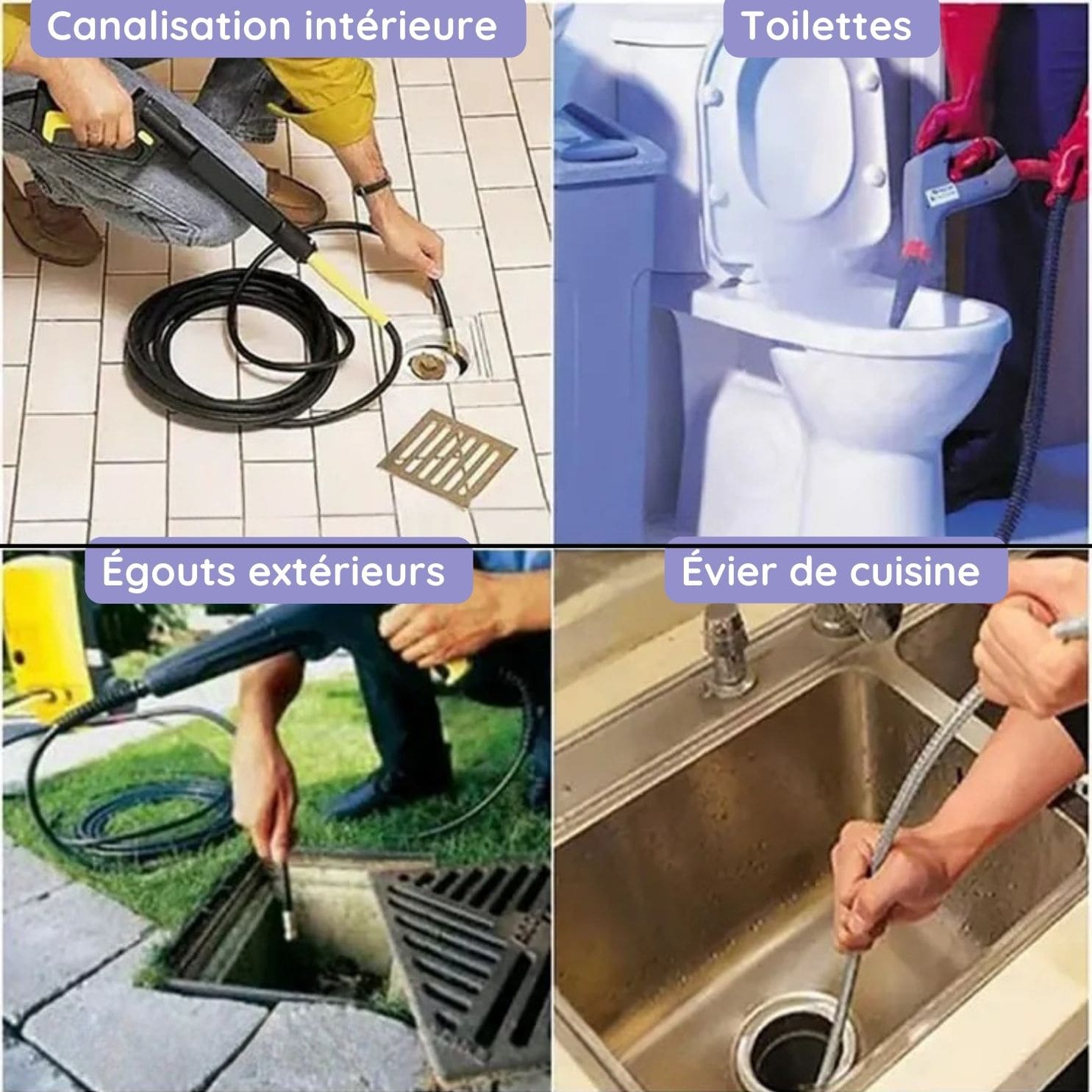 Canalisation intérieure

Toilettes

Égouts extérieurs

Évier de cuisine