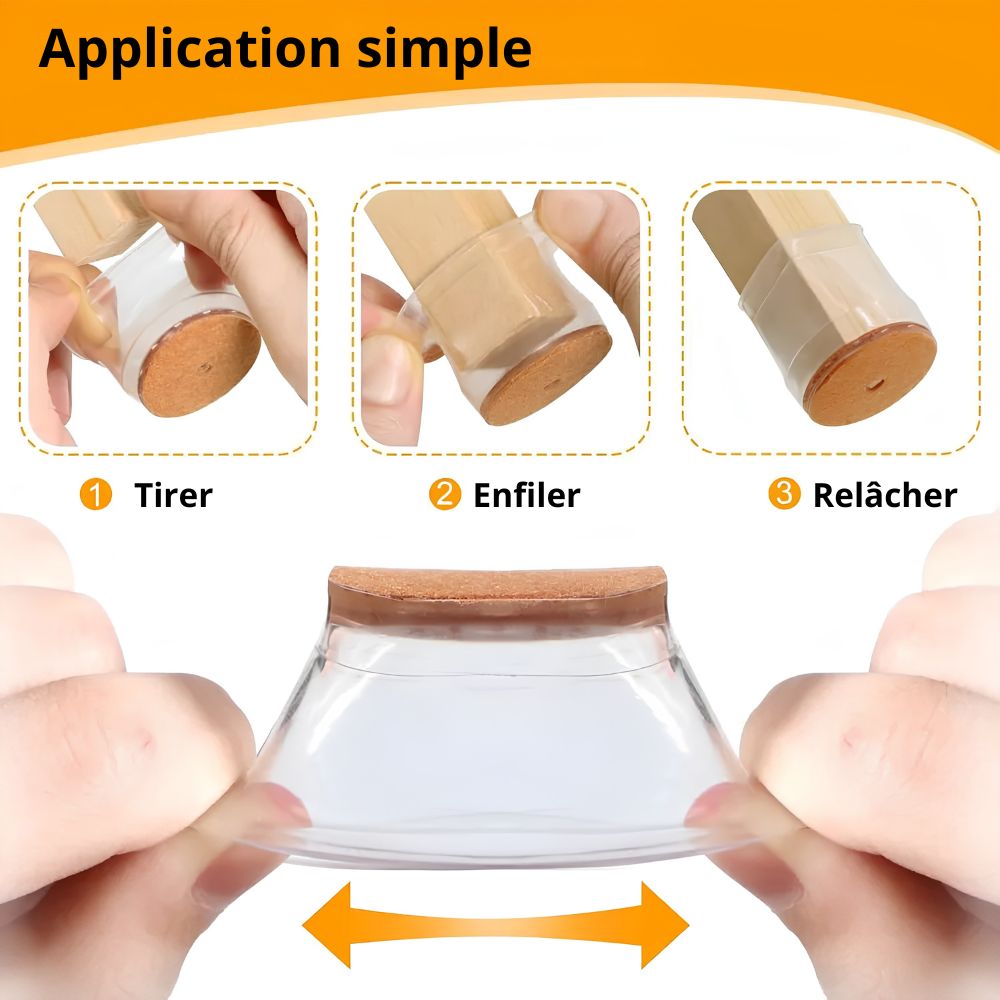 Application simple

1 Tirer

2 Enfiler

3 Relâcher