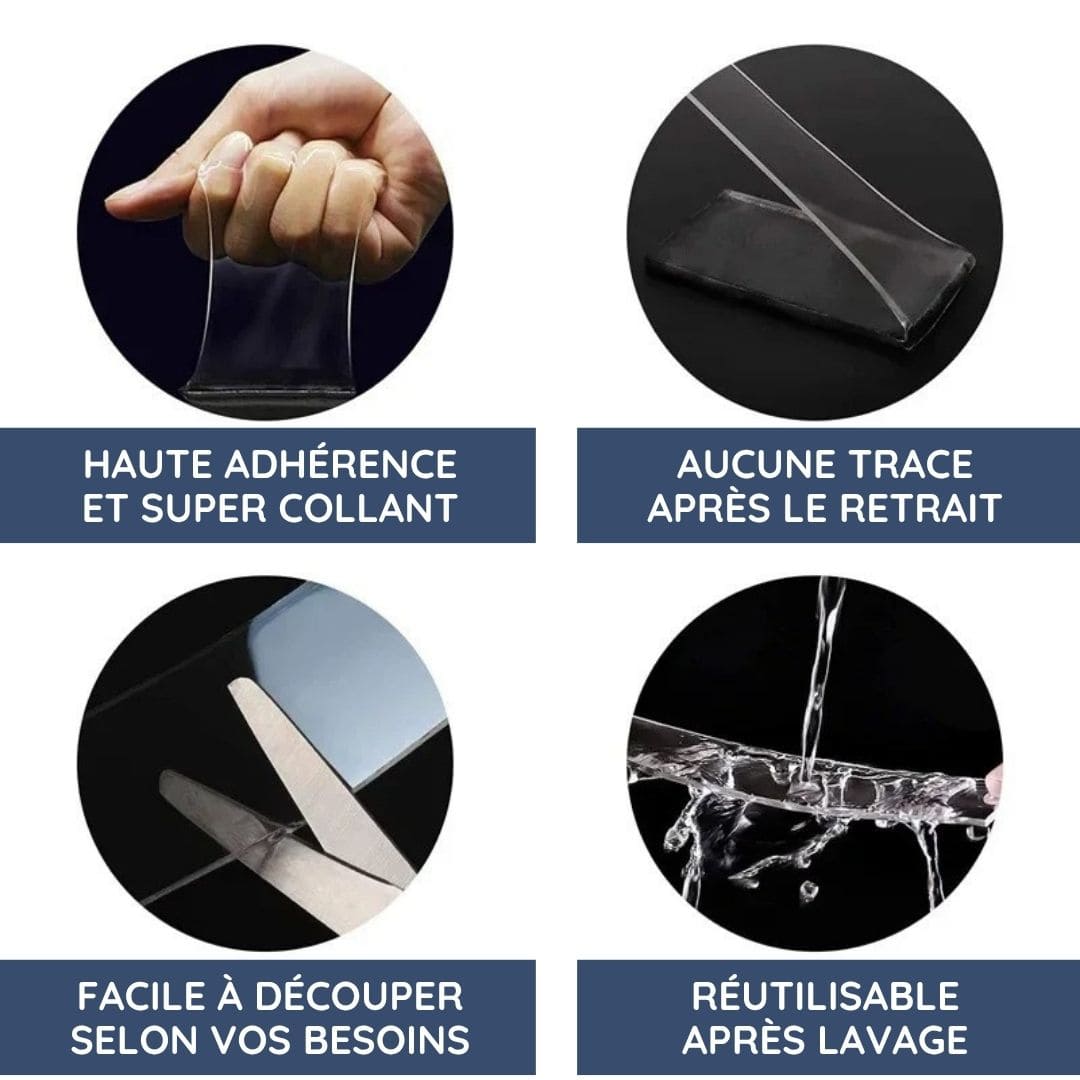 HAUTE ADHÉRENCE ET SUPER COLLANT

AUCUNE TRACE APRÈS LE RETRAIT

FACILE À DÉCOUPER SELON VOS BESOINS

RÉUTILISABLE APRÈS LAVAGE